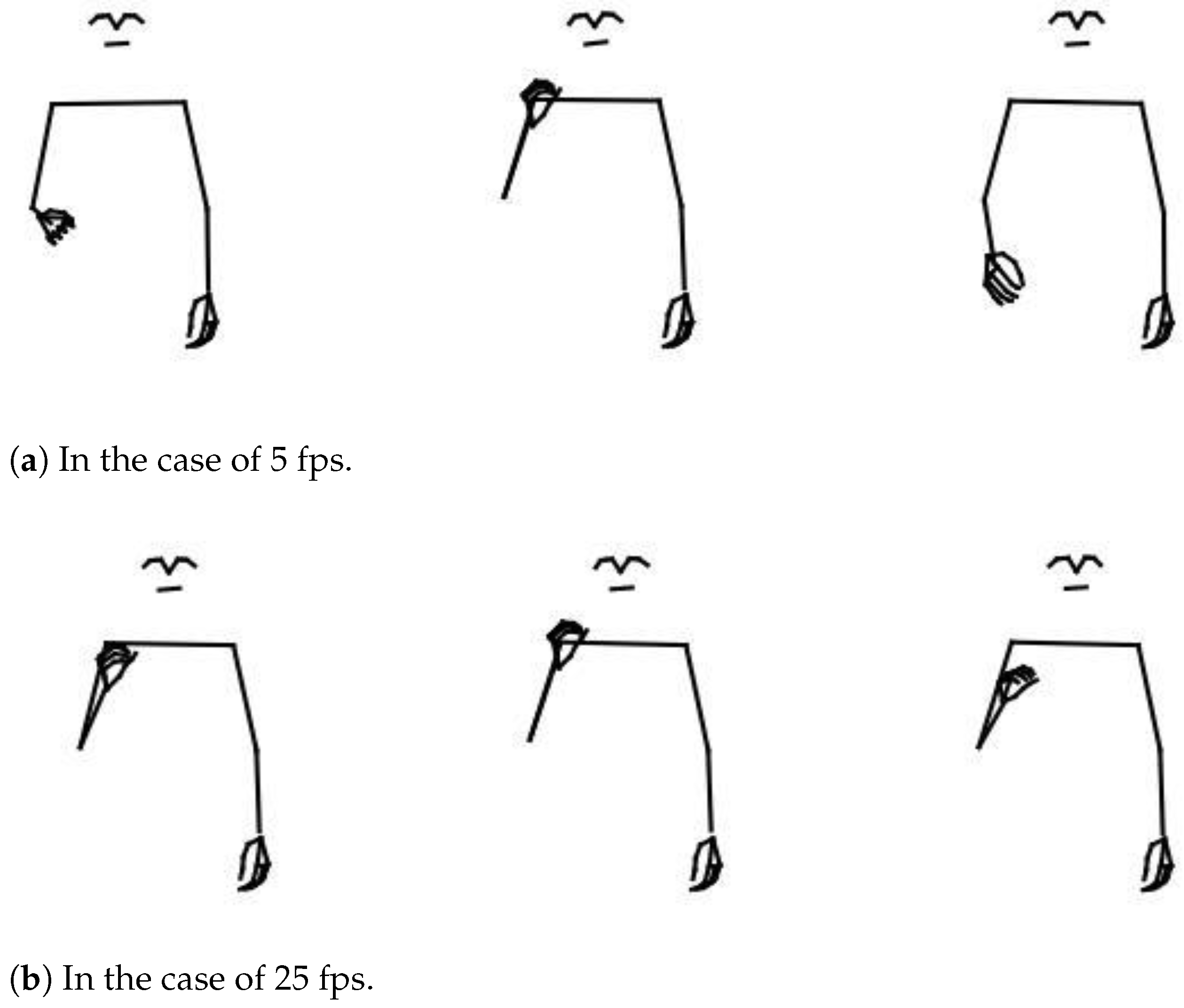 (a) In the case of 5 fps.

(b) In the case of 25 fps.