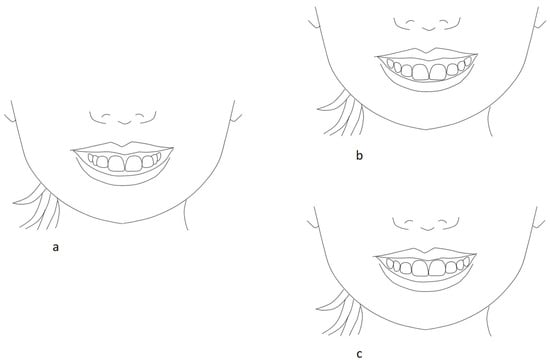 a

b

c