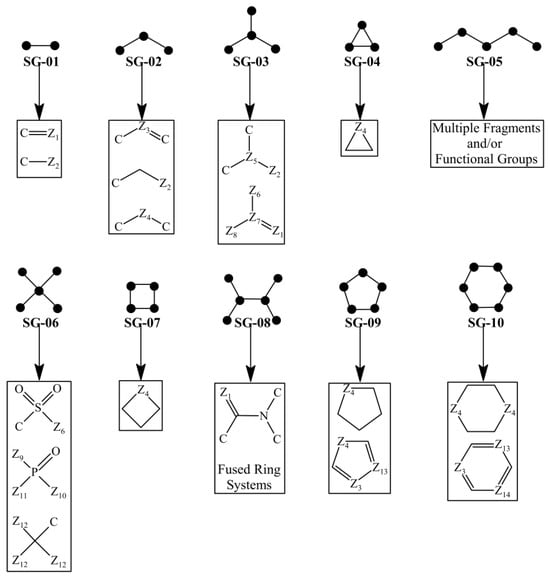 SG-01

$C=Z_1$

$C-Z_2$

SG-02

C $Z_3$ C

C $Z_2$

C $Z_4$ C

SG-03

C

C $Z_5$ $Z_2$

$Z_6$

$Z_8$ $Z_7$ $Z_1$

SG-04

$Z_4$

SG-05

Multiple Fragments and/or Functional Groups

SG-06

O O

S

C $Z_6$

$Z_9$ O

P

$Z_{11}$ $Z_{10}$

$Z_{12}$ C

$Z_{12}$ $Z_{12}$

SG-07

$Z_4$

SG-08

$Z_1$ C

N

C C

Fused Ring Systems

SG-09

$Z_4$

$Z_4$

$Z_{13}$

$Z_3$

SG-10

$Z_4$ $Z_4$

$Z_{13}$

$Z_3$

$Z_{14}$