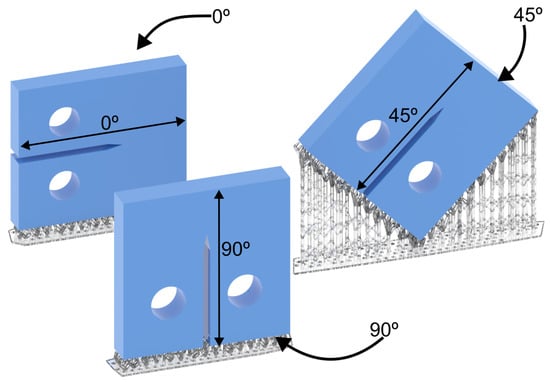 0º
45º
0º
45º
90º
90º