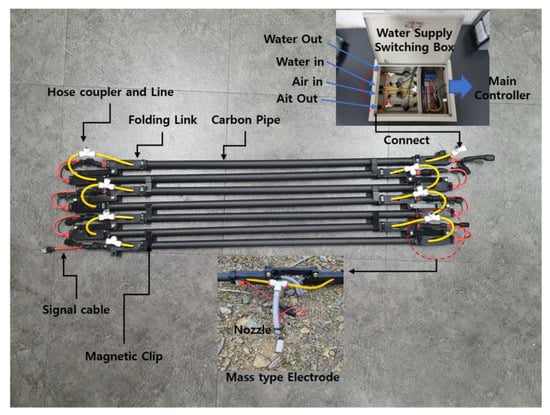 Water Supply Switching Box

Water Out

Water in

Air in

Ait Out

Main Controller

Connect

Hose coupler and Line

Folding Link

Carbon Pipe

Signal cable

Magnetic Clip

Nozzle

Mass type Electrode