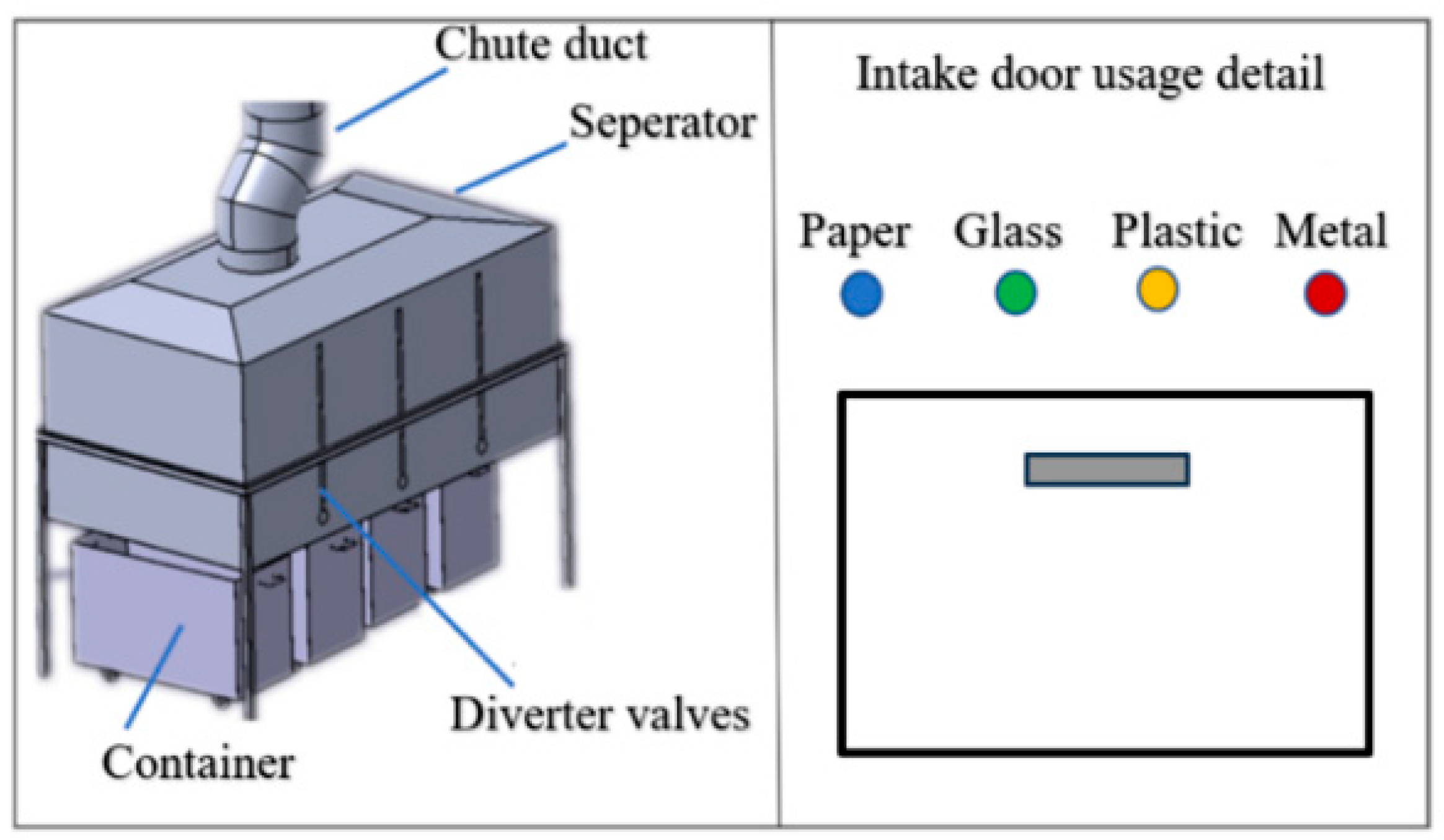 Chute duct
Seperator
Diverter valves
Container

Intake door usage detail

Paper Glass Plastic Metal