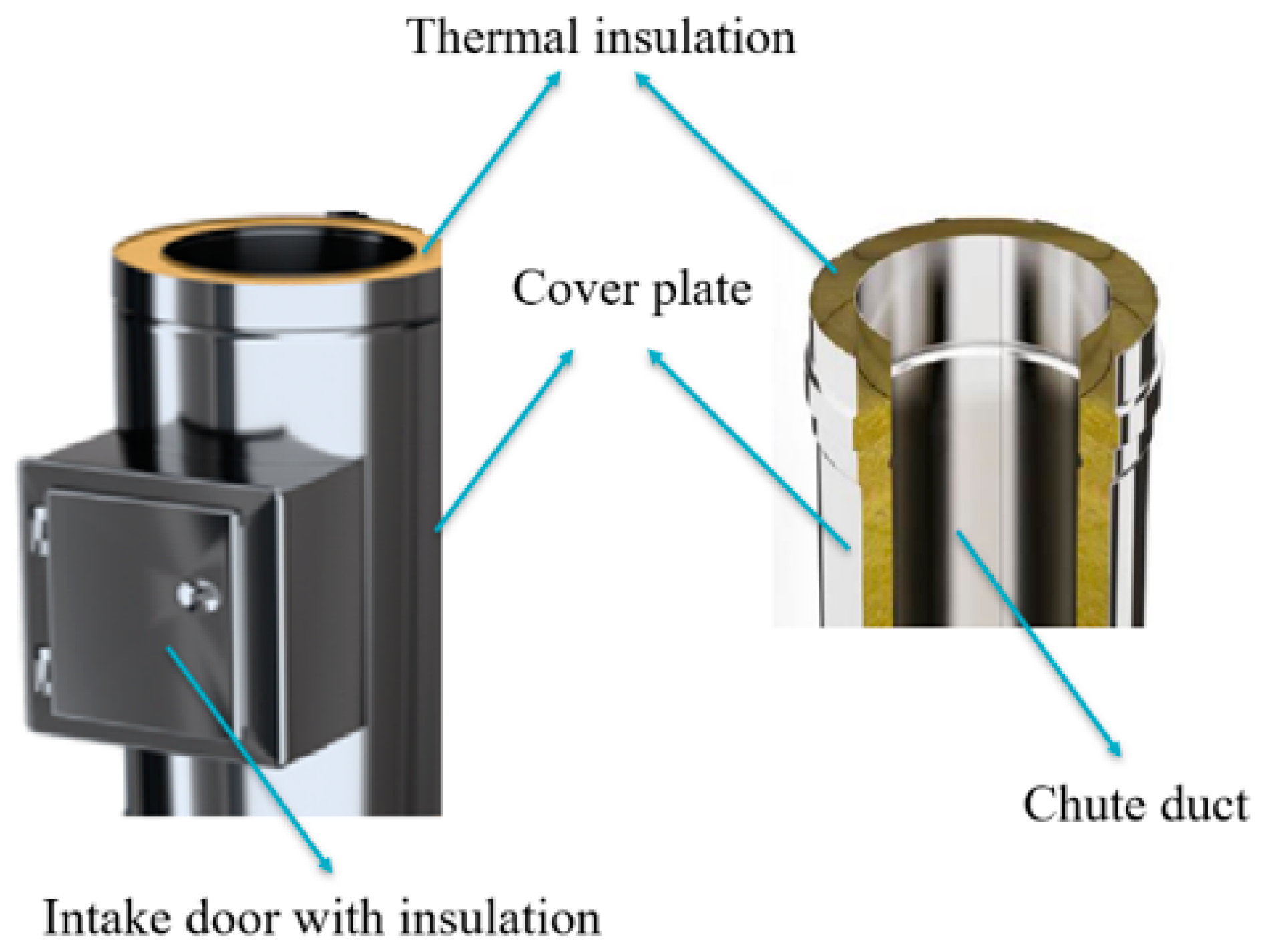 Thermal insulation

Cover plate

Chute duct

Intake door with insulation