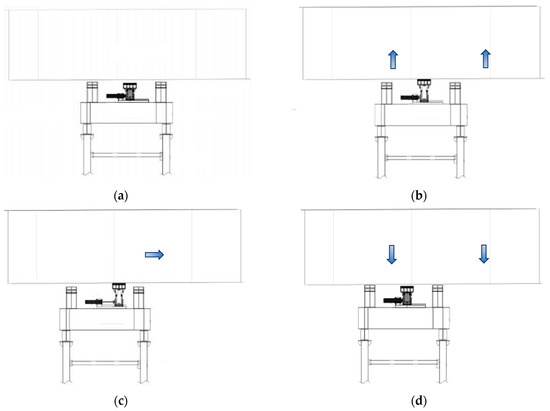 (a)

(b)

(c)

(d)