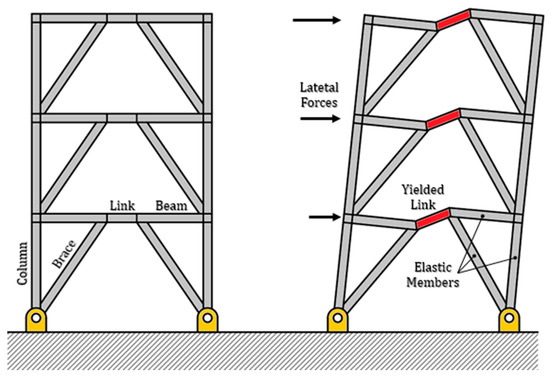 Link Beam

Column

Brace

Latetal Forces

Yielded Link

Elastic Members