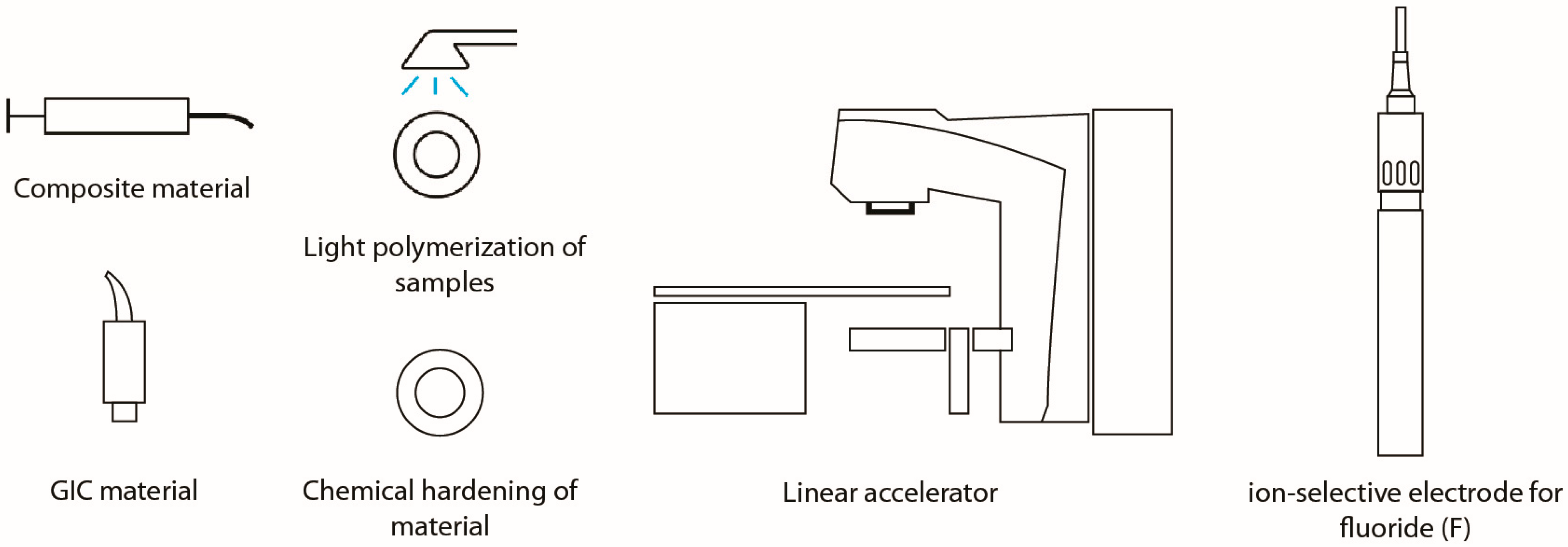 Composite material

GIC material

Light polymerization of samples

Chemical hardening of material

Linear accelerator

ion-selective electrode for fluoride (F)