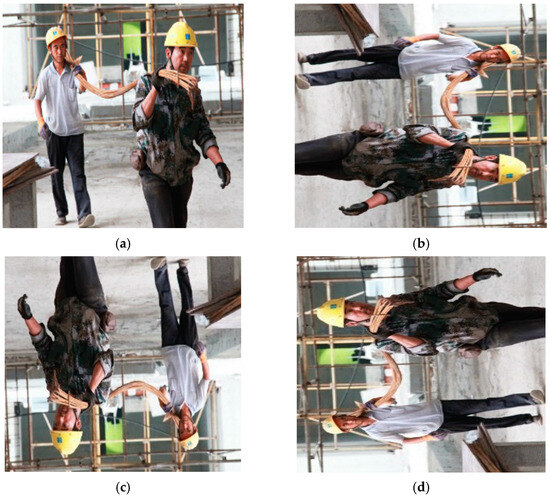 (a)

(b)

(c)

(d)