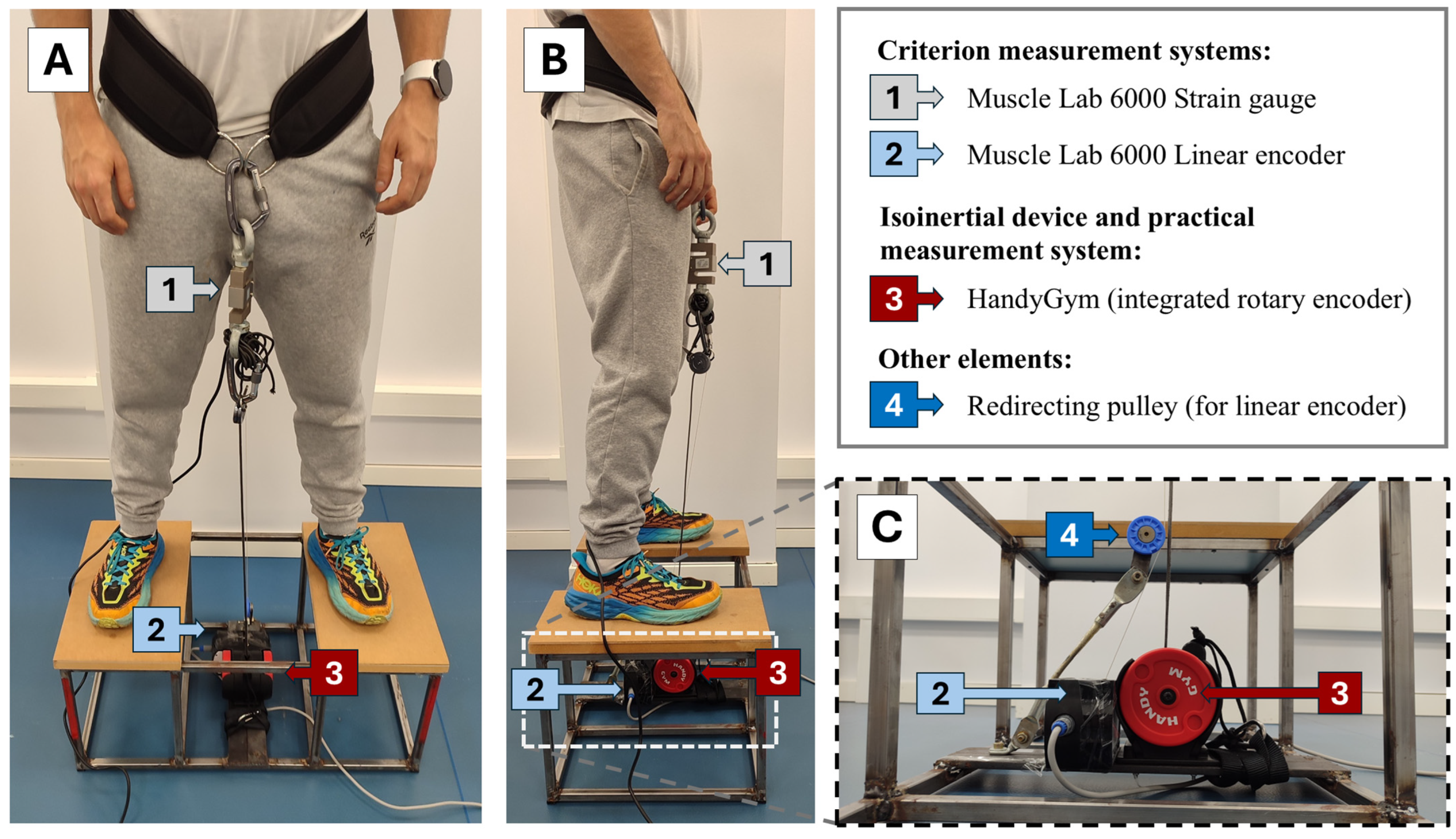 A

1

2

3

B

1

2

3

Criterion measurement systems:

1 Muscle Lab 6000 Strain gauge

2 Muscle Lab 6000 Linear encoder

Isoinertial device and practical measurement system:

3 HandyGym (integrated rotary encoder)

Other elements:

4 Redirecting pulley (for linear encoder)

C

4

2

3

HANDY GYM