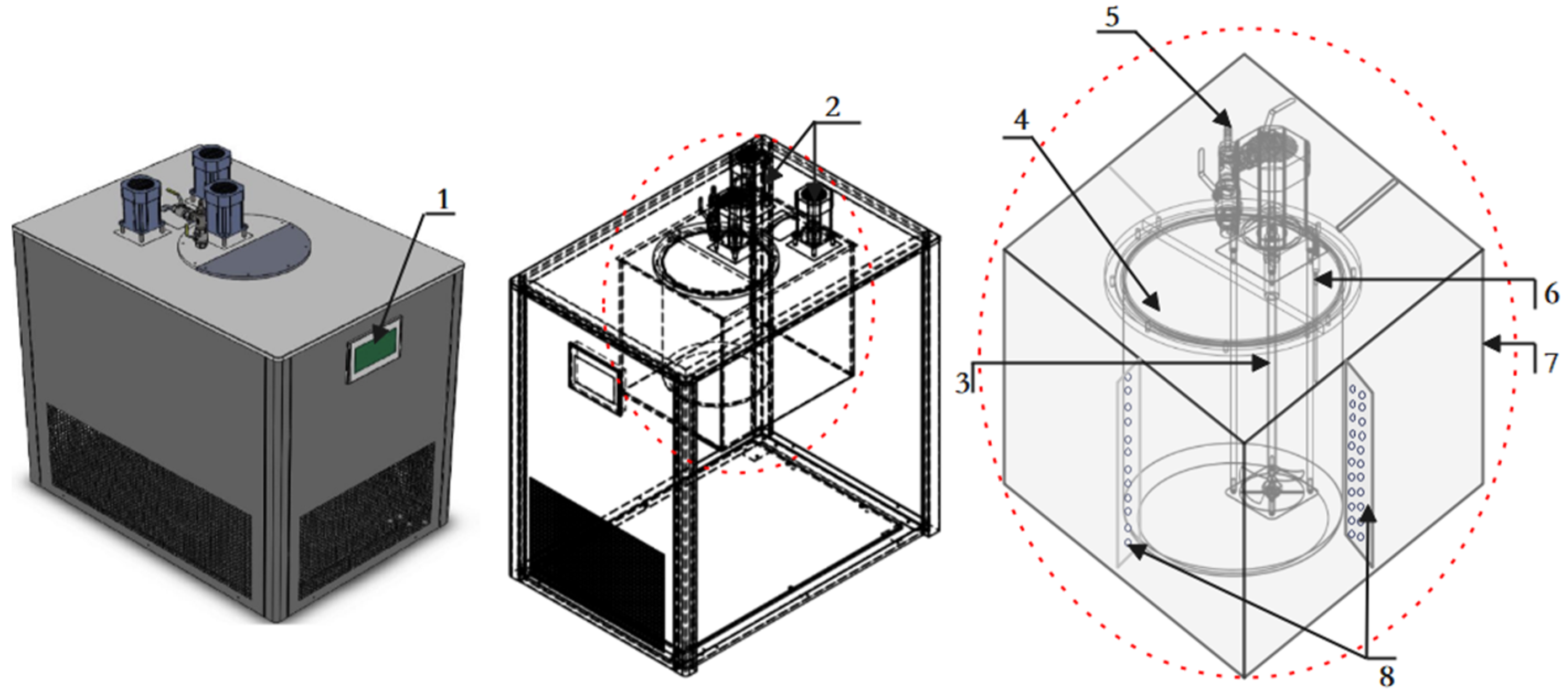 1
2
5
4
6
7
3
8