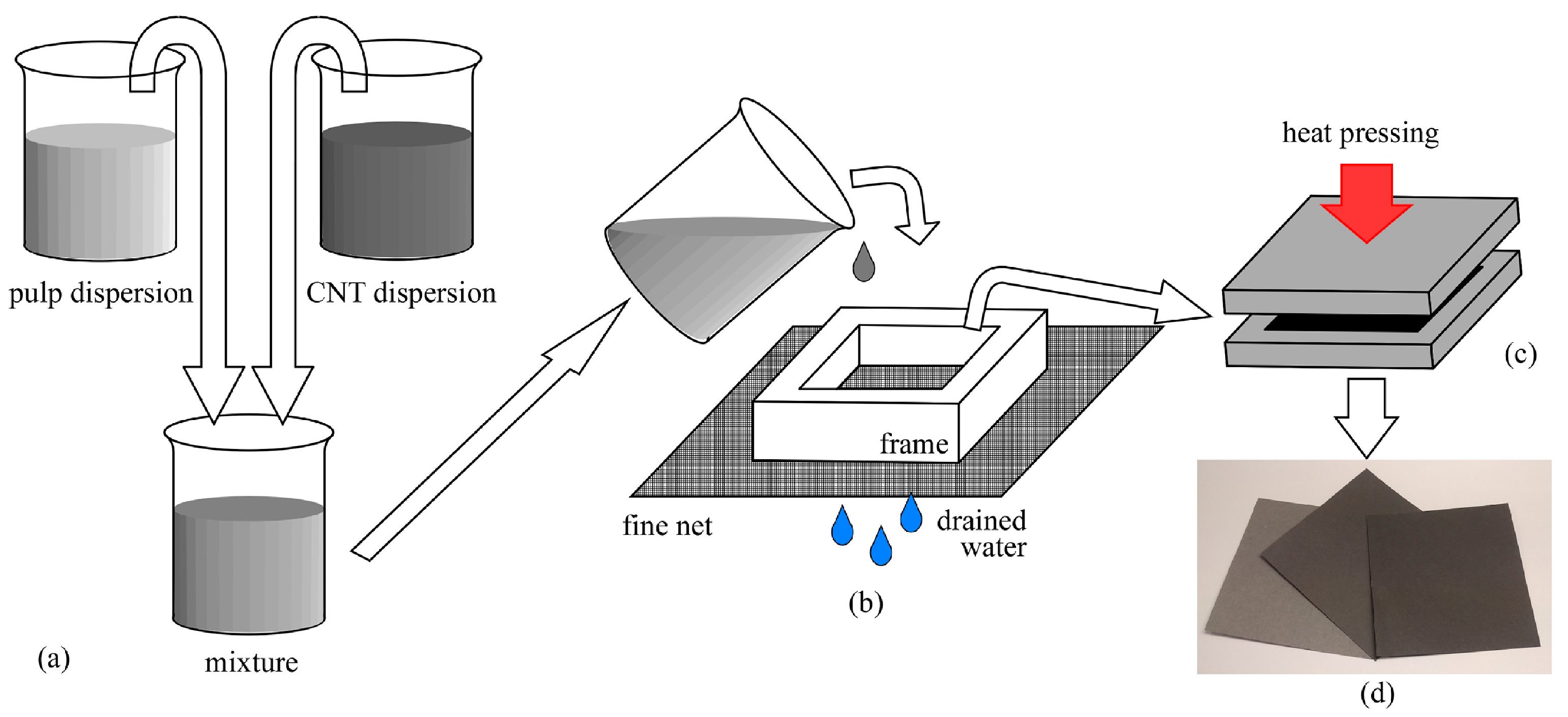 pulp dispersion
CNT dispersion
mixture
(a)
frame
fine net
drained water
(b)
heat pressing
(c)
(d)