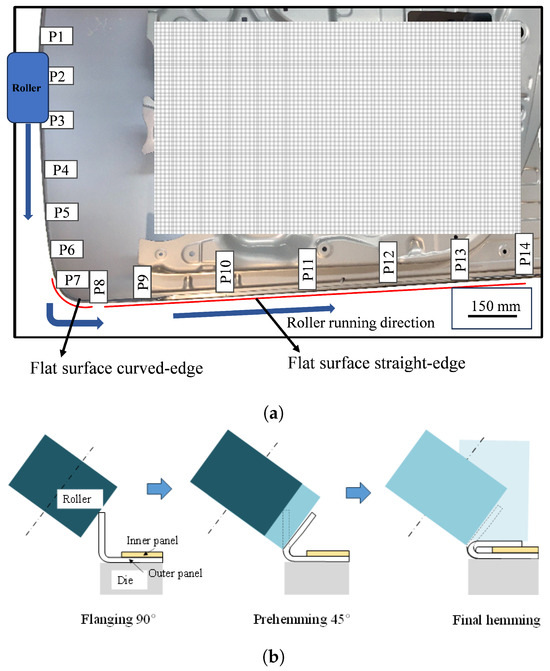 P1
Roller
P2
P3
P4
P5
P6
P7
P8
P9
P10
P11
P12
P13
P14
150 mm
Roller running direction
Flat surface curved-edge
Flat surface straight-edge

(a)

Roller
Inner panel
Outer panel
Die

Flanging 90°
Prehemming 45°
Final hemming

(b)