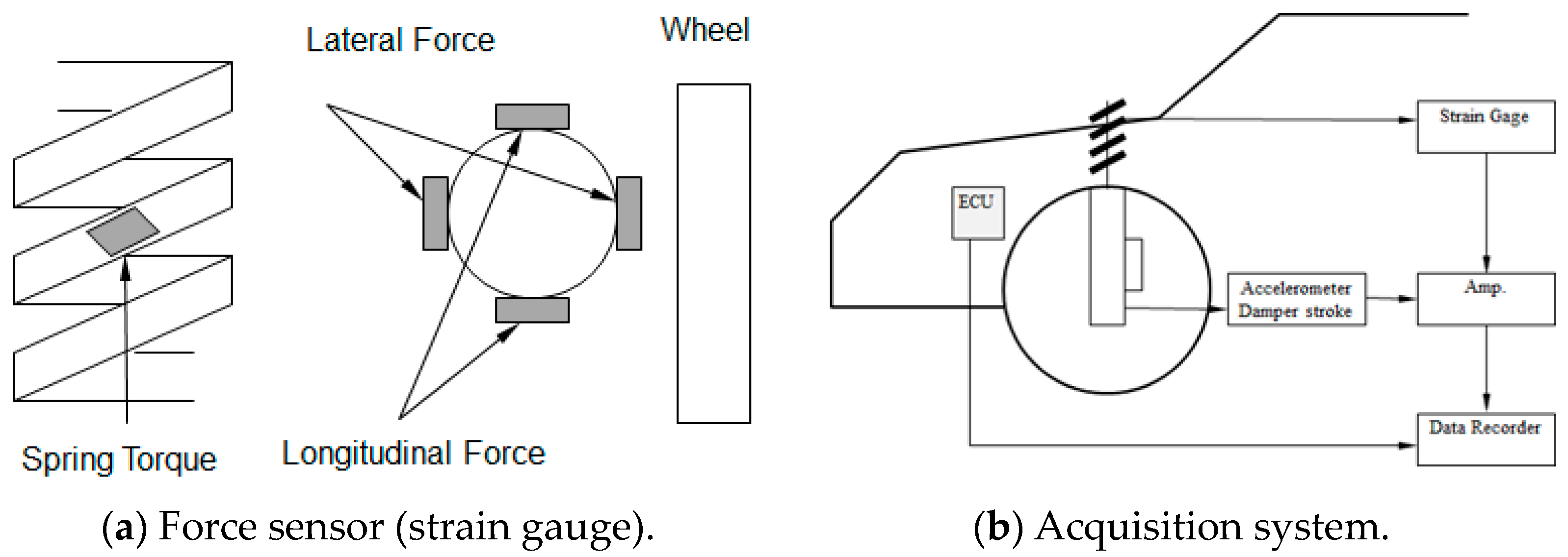 Lateral Force

Wheel

Spring Torque

Longitudinal Force

(a) Force sensor (strain gauge).

ECU

Strain Gage

Accelerometer
Damper stroke

Amp.

Data Recorder

(b) Acquisition system.