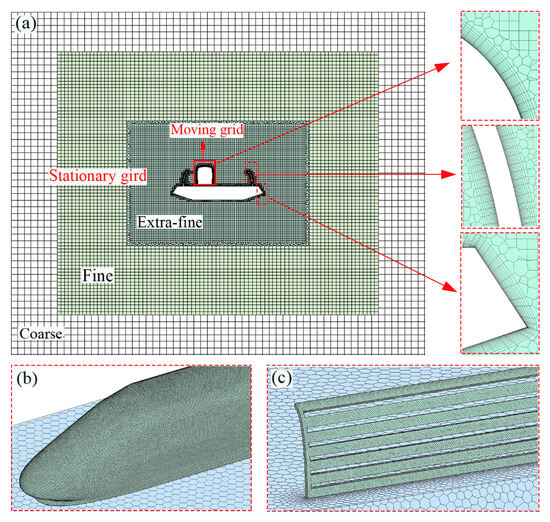 (a)

Moving grid

Stationary gird

Extra-fine

Fine

Coarse

(b)

(c)