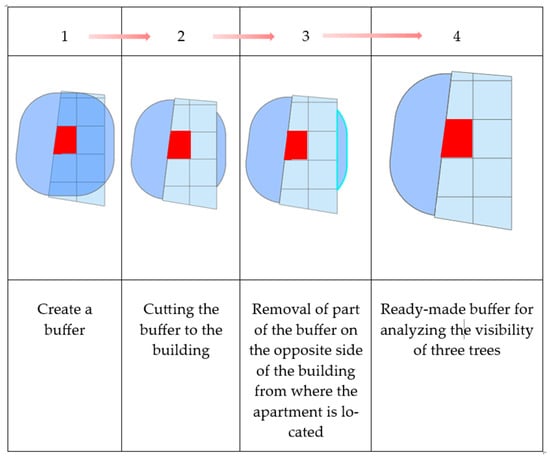 | 1 | 2 | 3 | 4 |
|---|---|---|---|
| | | | |
| Create a buffer | Cutting the buffer to the building | Removal of part of the buffer on the opposite side of the building from where the apartment is located | Ready-made buffer for analyzing the visibility of three trees |