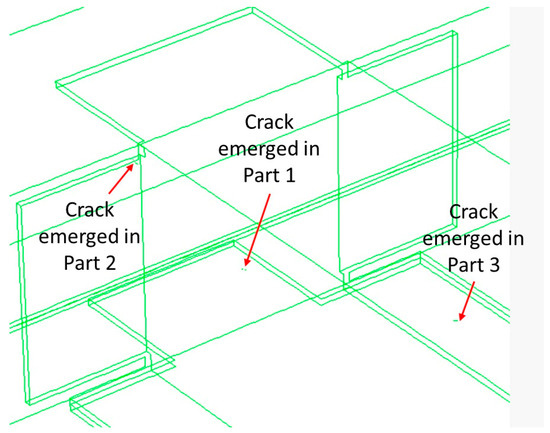 Crack emerged in Part 1

Crack emerged in Part 2

Crack emerged in Part 3