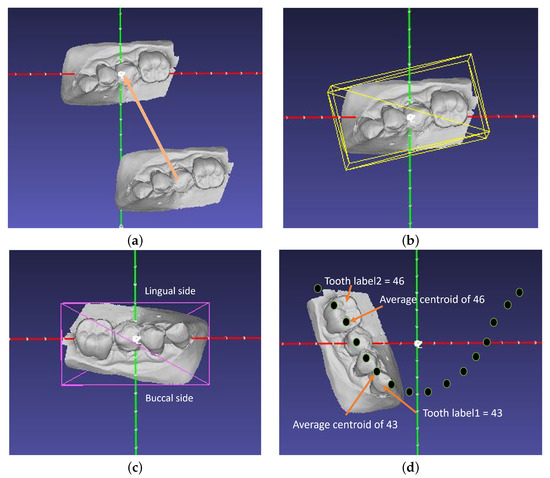 (a)

(b)

Lingual side

Buccal side

(c)

Tooth label2 = 46

Average centroid of 46

Average centroid of 43

Tooth label1 = 43

(d)