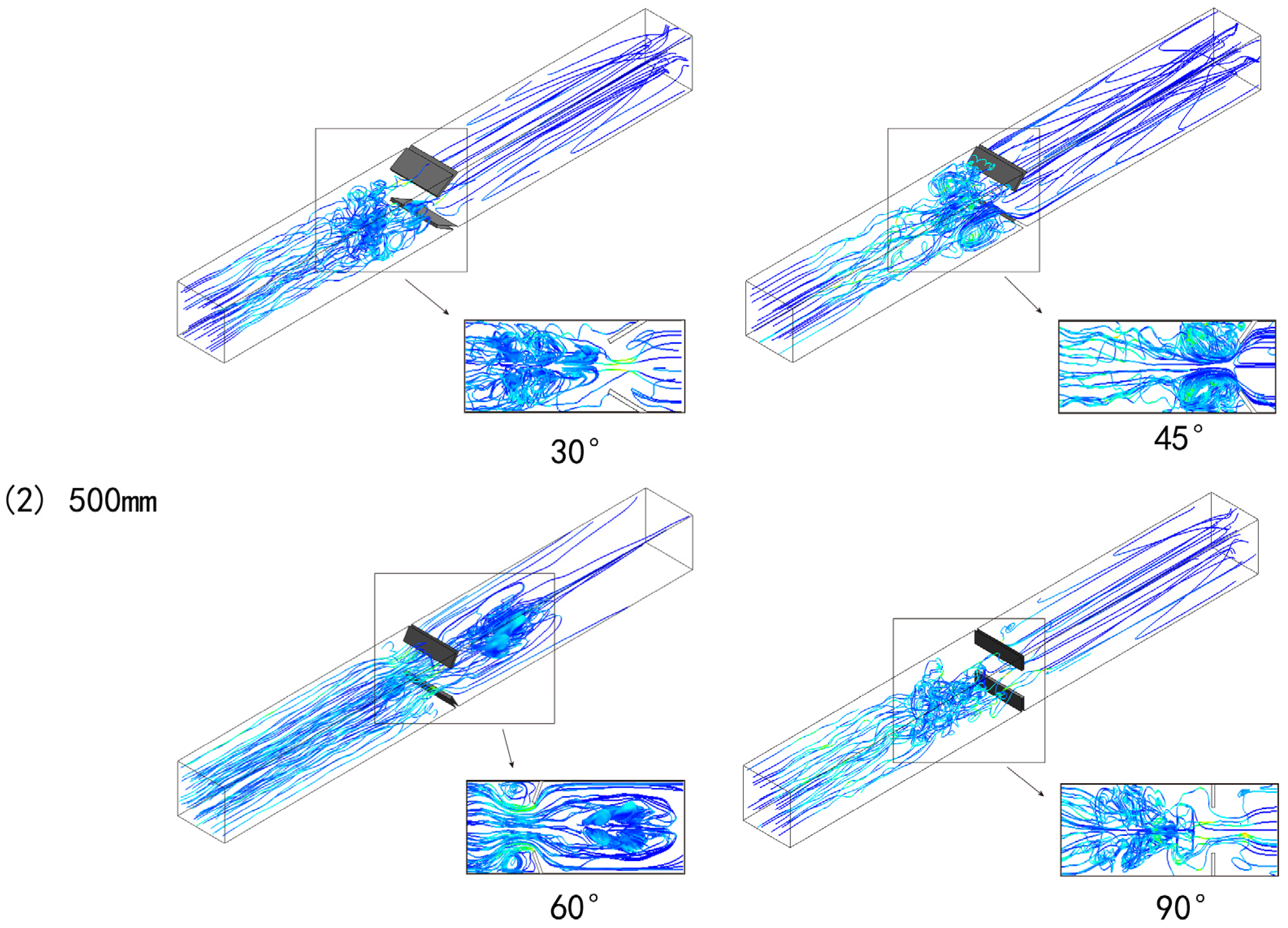 30°

45°

(2) 500mm

60°

90°