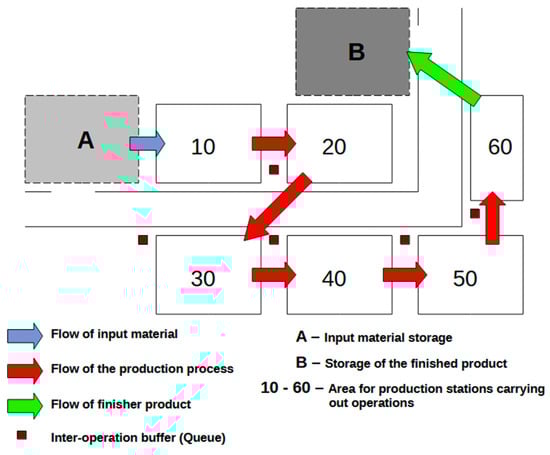 B

A

10

20

60

30

40

50

Flow of input material

Flow of the production process

Flow of finisher product

Inter-operation buffer (Queue)

A – Input material storage

B – Storage of the finished product

10 - 60 – Area for production stations carrying out operations