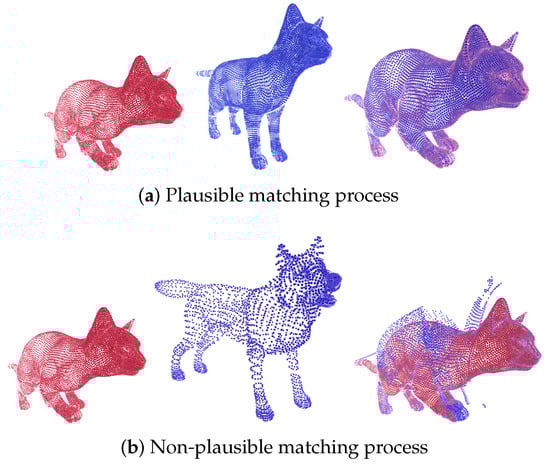 (a) Plausible matching process

(b) Non-plausible matching process