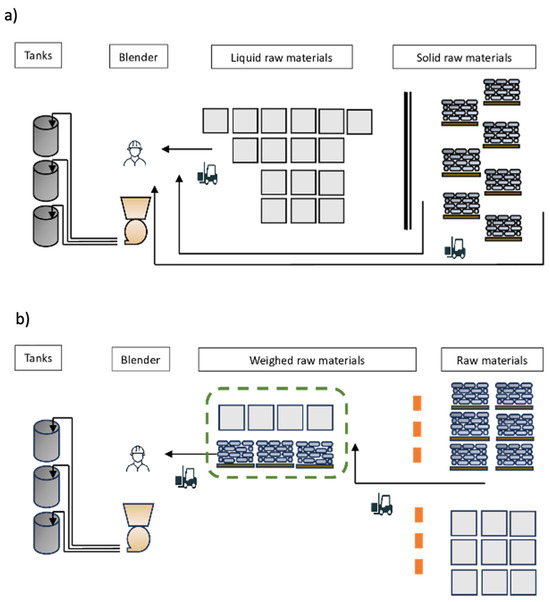 a)

Tanks

Blender

Liquid raw materials

Solid raw materials

b)

Tanks

Blender

Weighed raw materials

Raw materials