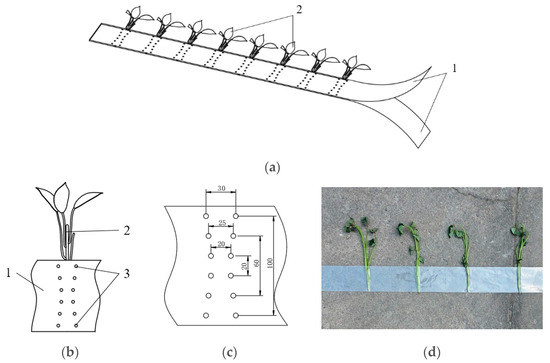 2

1

(a)

2

1

3

(b)

30

25

20

20

60

100

(c)

(d)