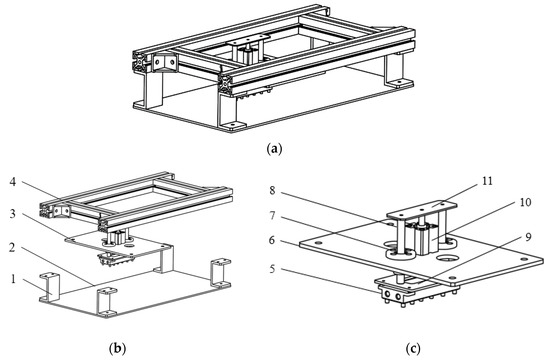 (a)

4
3
2
1

(b)

8
7
6
5
11
10
9

(c)