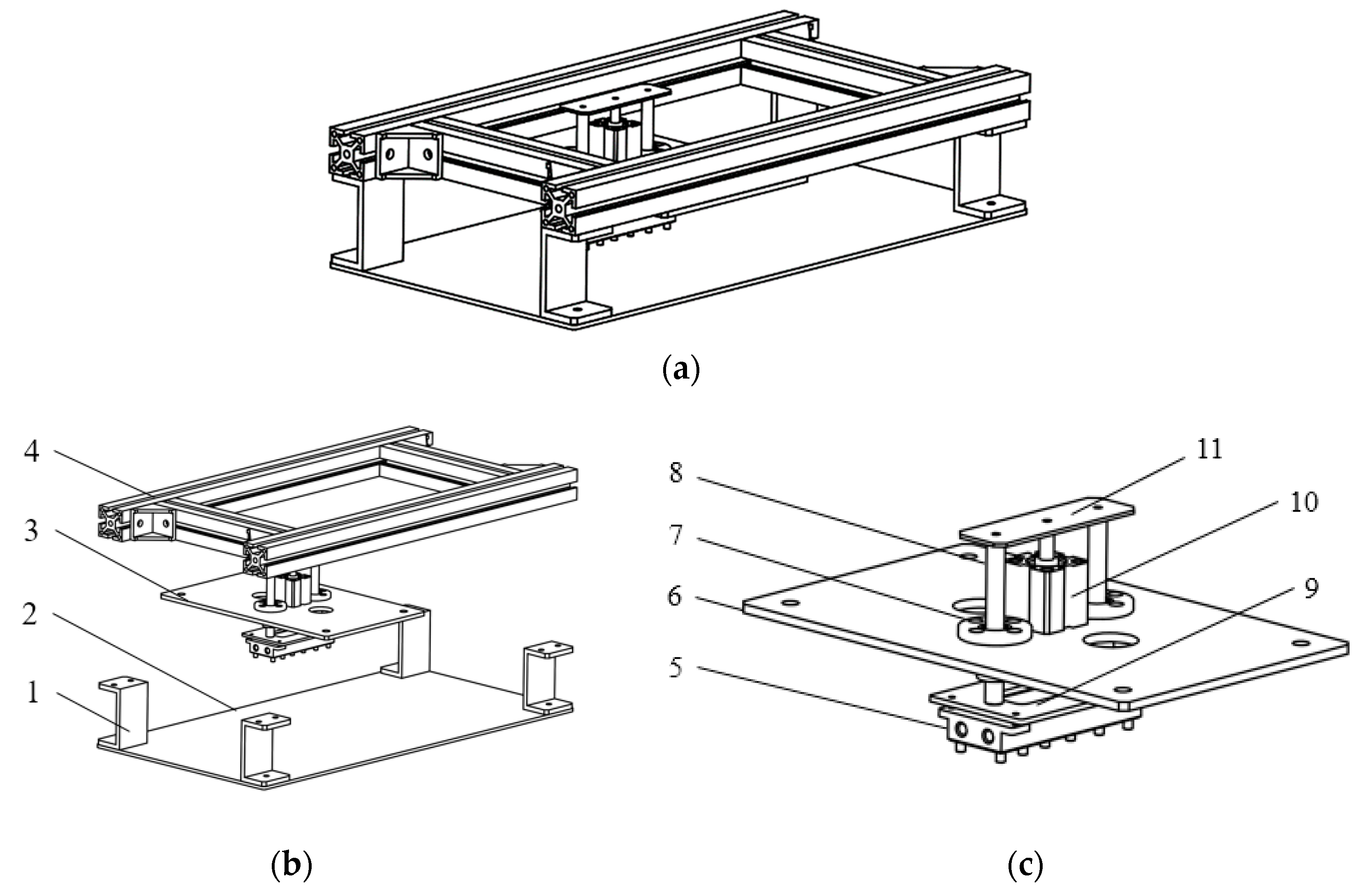 (a)

4
3
2
1

(b)

8
7
6
5
11
10
9

(c)