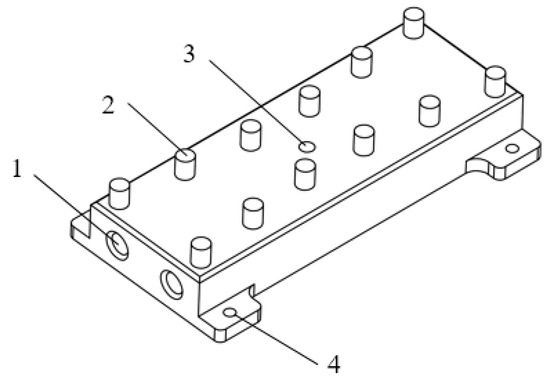 3
2
1
4