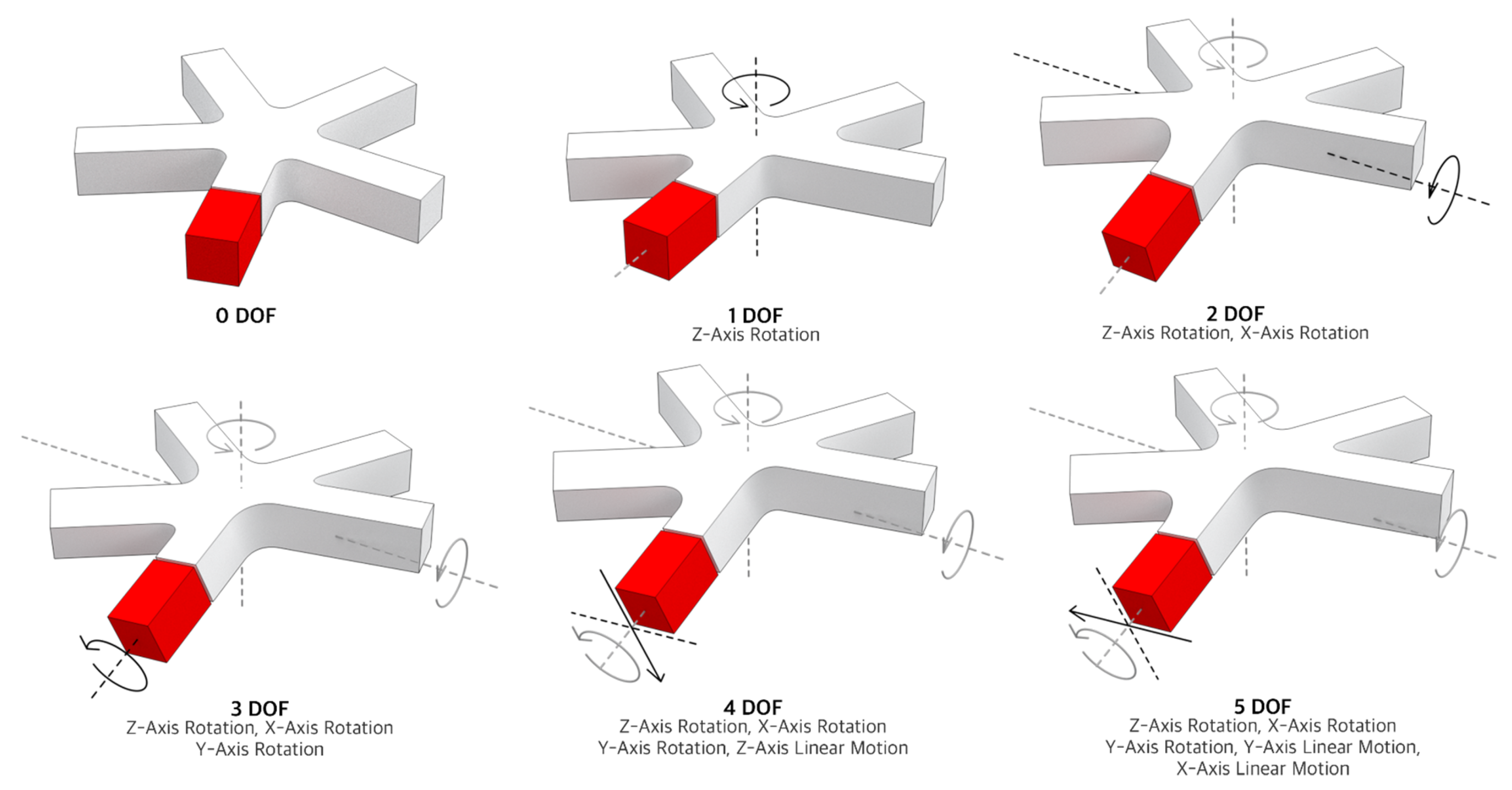 0 DOF

1 DOF
Z-Axis Rotation

2 DOF
Z-Axis Rotation, X-Axis Rotation

3 DOF
Z-Axis Rotation, X-Axis Rotation
Y-Axis Rotation

4 DOF
Z-Axis Rotation, X-Axis Rotation
Y-Axis Rotation, Z-Axis Linear Motion

5 DOF
Z-Axis Rotation, X-Axis Rotation
Y-Axis Rotation, Y-Axis Linear Motion,
X-Axis Linear Motion