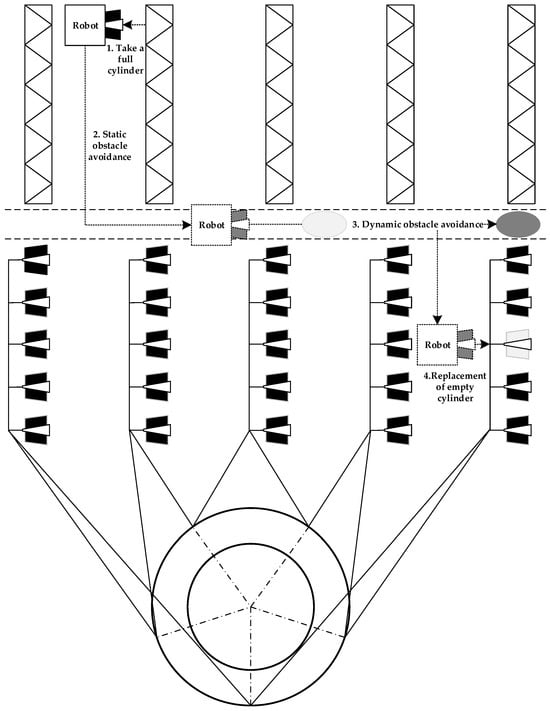 Robot

1. Take a full cylinder

2. Static obstacle avoidance

Robot

3. Dynamic obstacle avoidance

Robot

4.Replacement of empty cylinder