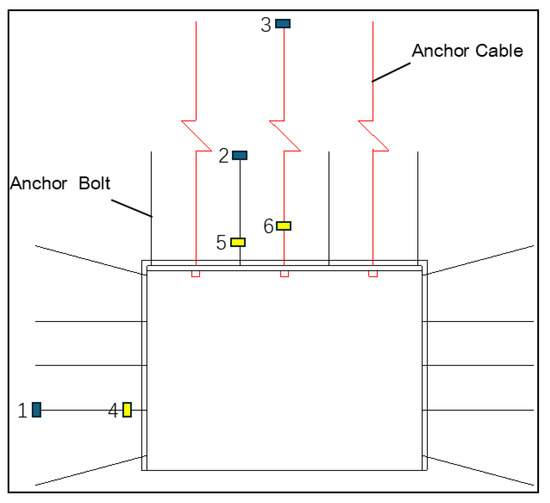 3
Anchor Cable
2
Anchor Bolt
6
5
1
4