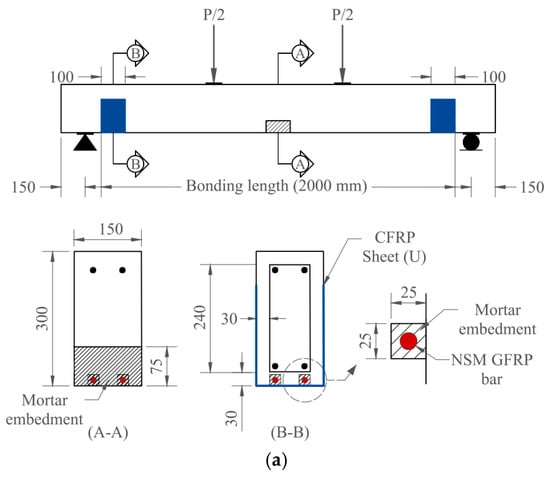 P/2

P/2

B

A

100

100

B

A

150

Bonding length (2000 mm)

150

150

300

75

Mortar embedment

(A-A)

CFRP Sheet (U)

240

30

30

(B-B)

25

25

Mortar embedment

NSM GFRP bar

(a)