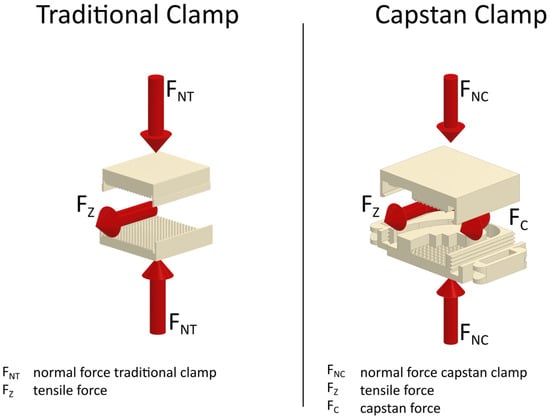 Traditional Clamp

$F_{NT}$

$F_Z$

$F_{NT}$

$F_{NT}$ normal force traditional clamp
$F_Z$ tensile force

Capstan Clamp

$F_{NC}$

$F_Z$

$F_C$

$F_{NC}$

$F_{NC}$ normal force capstan clamp
$F_Z$ tensile force
$F_C$ capstan force