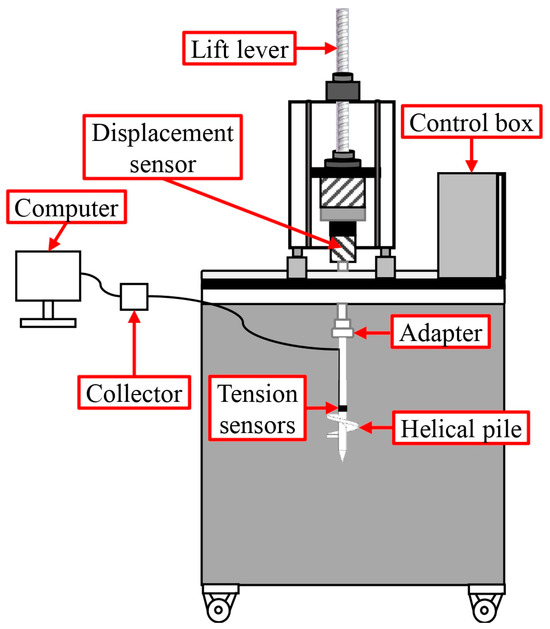 Lift lever

Displacement sensor

Control box

Computer

Adapter

Collector

Tension sensors

Helical pile