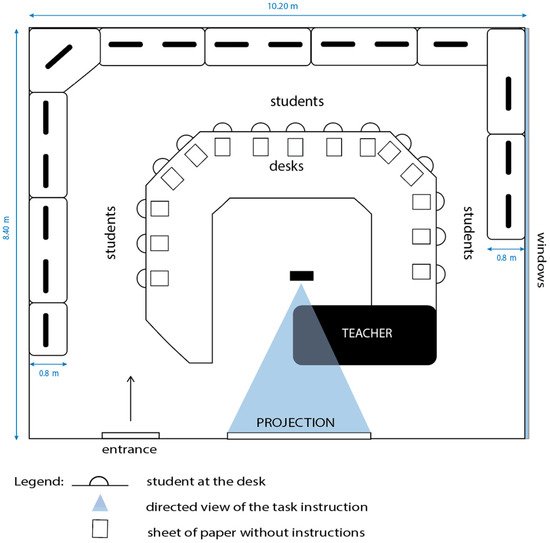 10.20 m

8.40 m

students

desks

students

students

0.8 m

windows

TEACHER

0.8 m

PROJECTION

entrance

Legend: student at the desk

directed view of the task instruction

sheet of paper without instructions