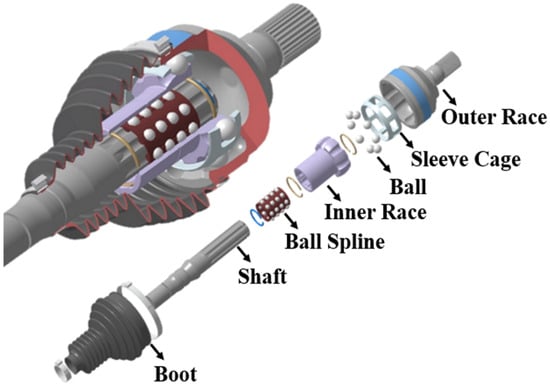 Outer Race
Sleeve Cage
Ball
Inner Race
Ball Spline
Shaft
Boot