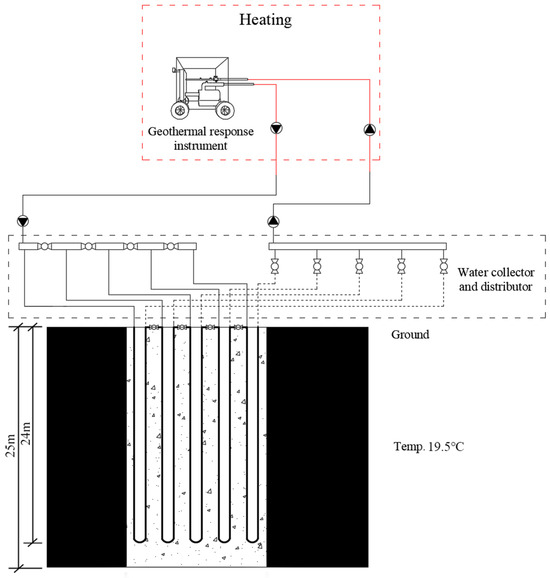 Heating

Geothermal response instrument

Water collector and distributor

Ground

25m

24m

Temp. 19.5°C