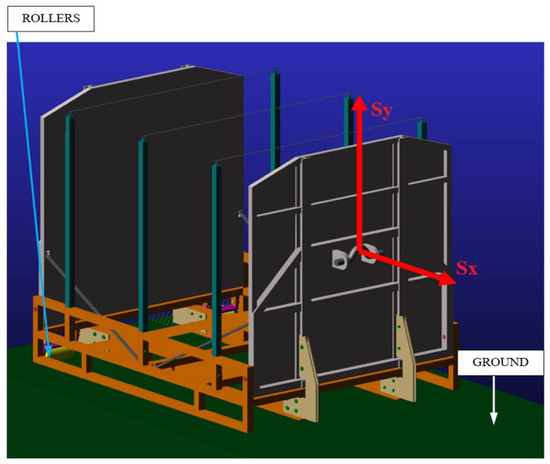 ROLLERS

Sy

Sx

GROUND