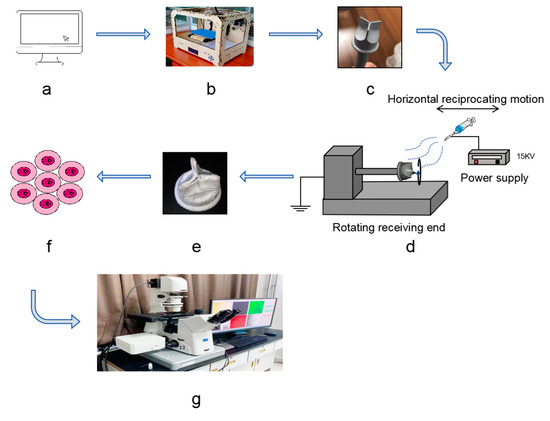 a

b

c

Horizontal reciprocating motion

15KV

Power supply

Rotating receiving end

f

e

d

g