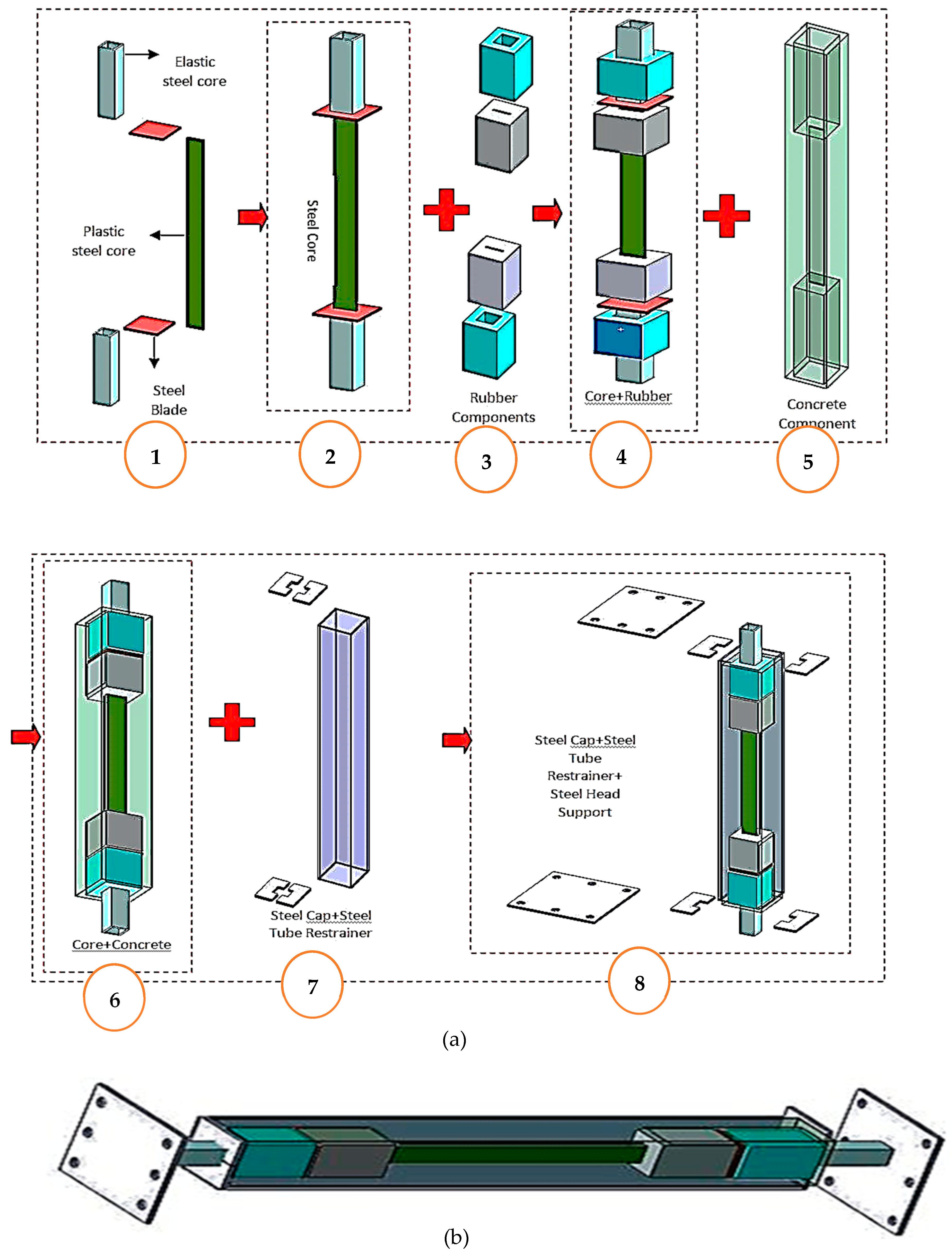 Elastic steel core

Plastic steel core

Steel Blade

Steel Core

Rubber Components

Core+Rubber

Concrete Component

1

2

3

4

5

Core+Concrete

Steel Cap+Steel Tube Restrainer

Steel Cap+Steel Tube Restrainer+ Steel Head Support

6

7

8

(a)

(b)