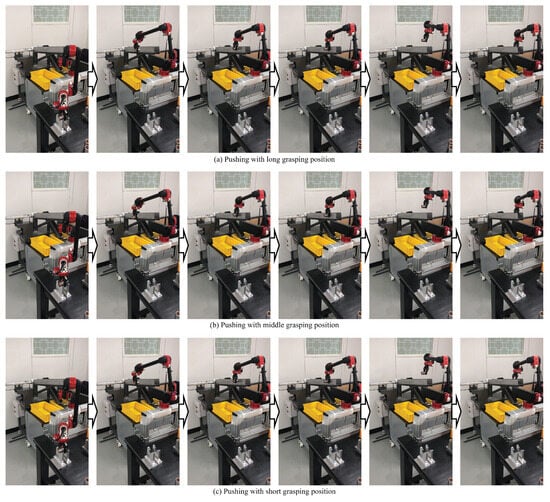 (a) Pushing with long grasping position

(b) Pushing with middle grasping position

(c) Pushing with short grasping position