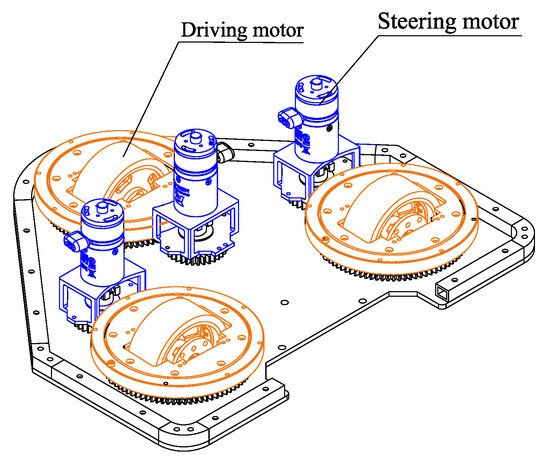 Driving motor
Steering motor