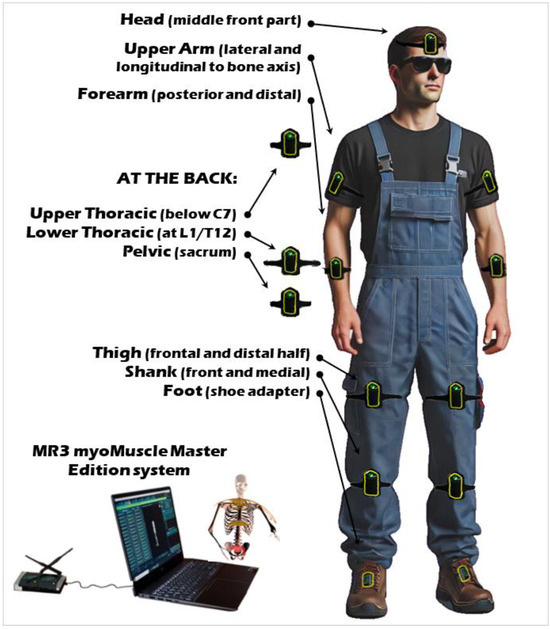 Head (middle front part)

Upper Arm (lateral and longitudinal to bone axis)

Forearm (posterior and distal)

AT THE BACK:

Upper Thoracic (below C7)
Lower Thoracic (at L1/T12)
Pelvic (sacrum)

Thigh (frontal and distal half)
Shank (front and medial)
Foot (shoe adapter)

MR3 myoMuscle Master Edition system