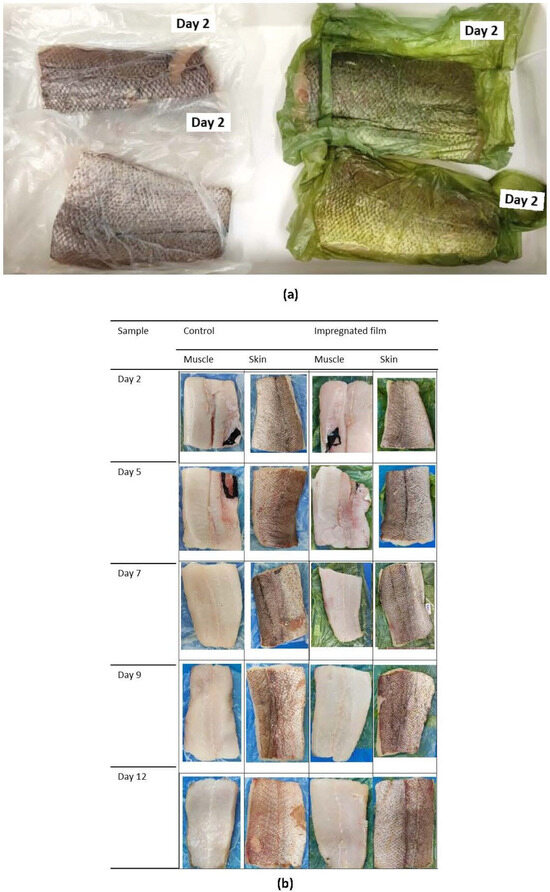 Day 2

Day 2

Day 2

Day 2

(a)

| Sample | Control | | Impregnated film | |
|---|---|---|---|---|
| | Muscle | Skin | Muscle | Skin |
| Day 2 | | | | |
| Day 5 | | | | |
| Day 7 | | | | |
| Day 9 | | | | |
| Day 12 | | | | |

(b)