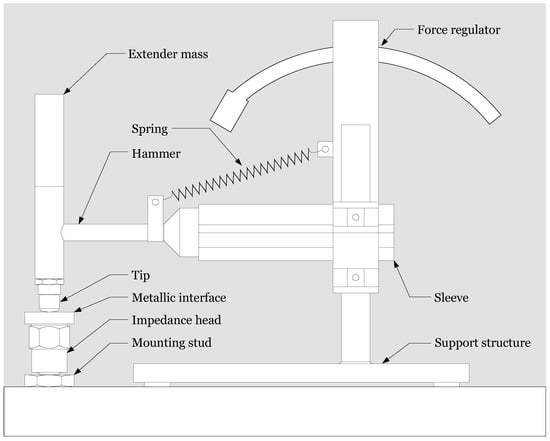 Force regulator

Extender mass

Spring

Hammer

Tip

Metallic interface

Impedance head

Mounting stud

Sleeve

Support structure