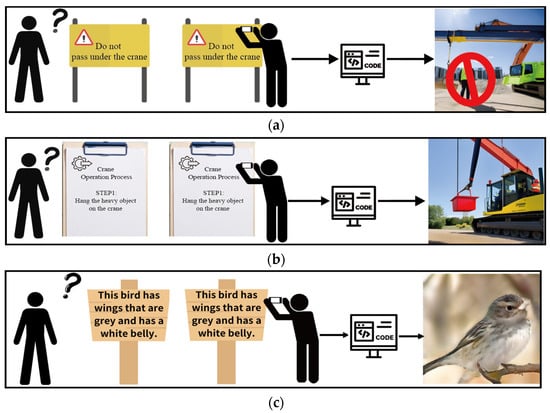 ?

Do not pass under the crane

Do not pass under the crane

CODE

(a)

?

Crane Operation Process

STEP1: Hang the heavy object on the crane

Crane Operation Process

STEP1: Hang the heavy object on the crane

CODE

(b)

?

This bird has wings that are grey and has a white belly.

This bird has wings that are grey and has a white belly.

CODE

(c)