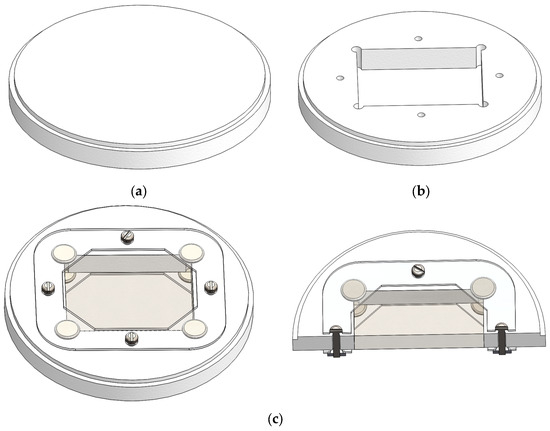 (a)

(b)

(c)