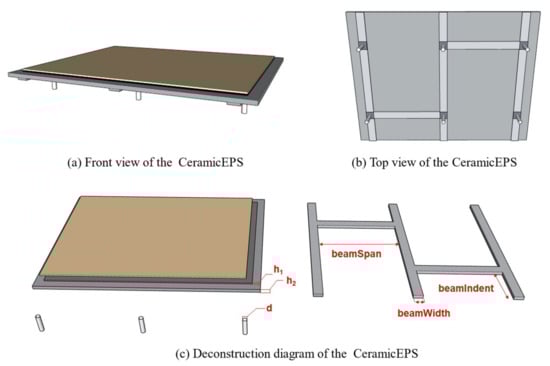 (a) Front view of the CeramicEPS

(b) Top view of the CeramicEPS

$h_1$
$h_2$
d

beamSpan
beamIndent
beamWidth

(c) Deconstruction diagram of the CeramicEPS