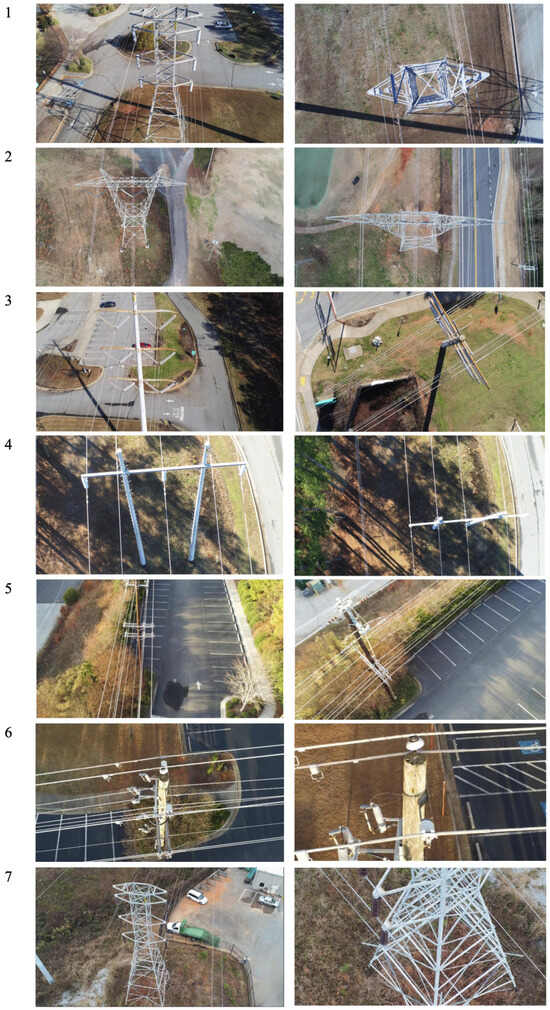 1

2

3

4

5

6

7