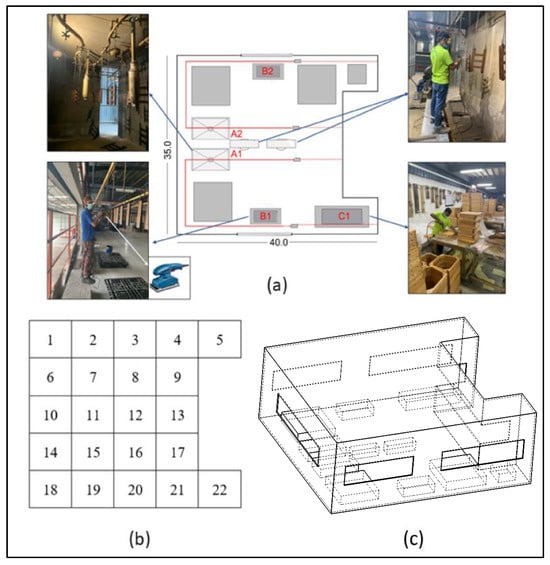 B2

A2

A1

35.0

B1

C1

40.0

(a)

| 1 | 2 | 3 | 4 | 5 |
|---|---|---|---|---|
| 6 | 7 | 8 | 9 | |
| 10 | 11 | 12 | 13 | |
| 14 | 15 | 16 | 17 | |
| 18 | 19 | 20 | 21 | 22 |

(b)

(c)